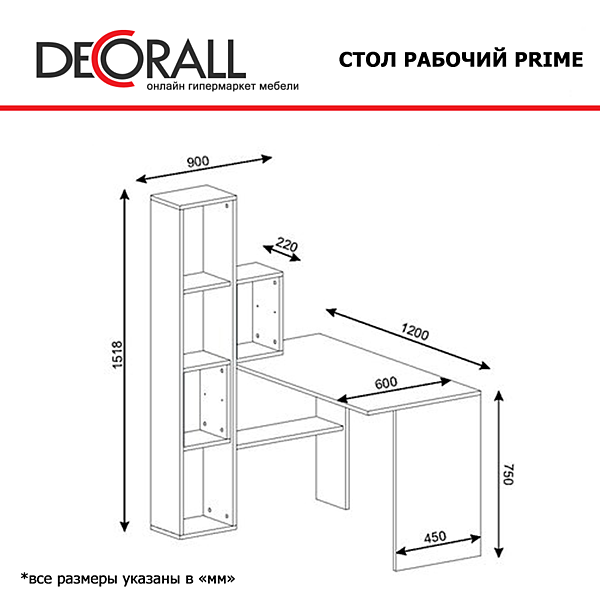 DECORALL
онлайн гипермаркет мебели

СТОЛ РАБОЧИЙ PRIME

900

220

1518

1200

600

750

450

*все размеры указаны в «мм»