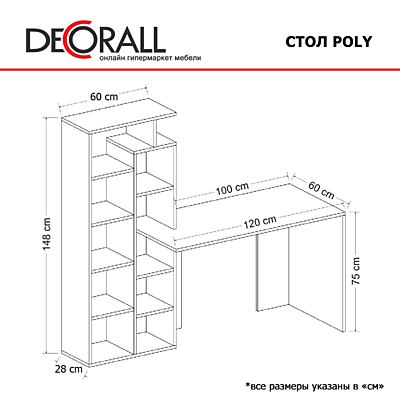 DECORALL
онлайн гипермаркет мебели

СТОЛ POLY

60 cm

148 cm

100 cm

60 cm

120 cm

75 cm

28 cm

*все размеры указаны в «см»