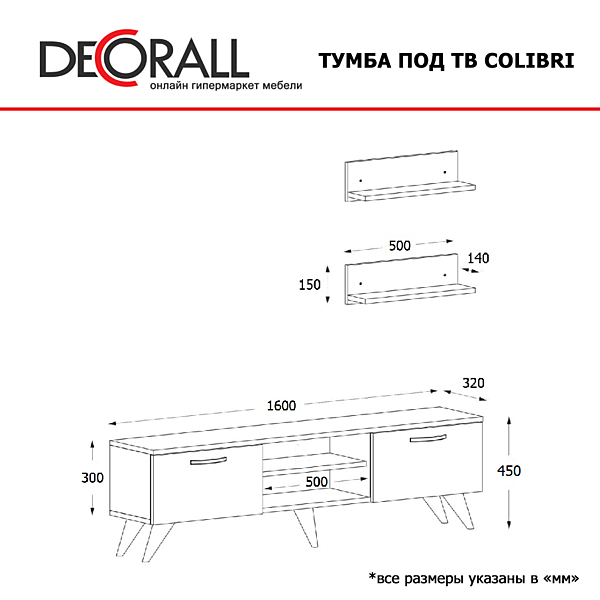 DECORALL
онлайн гипермаркет мебели

ТУМБА ПОД ТВ COLIBRI

500
140
150

320
1600
300
500
450

*все размеры указаны в «мм»